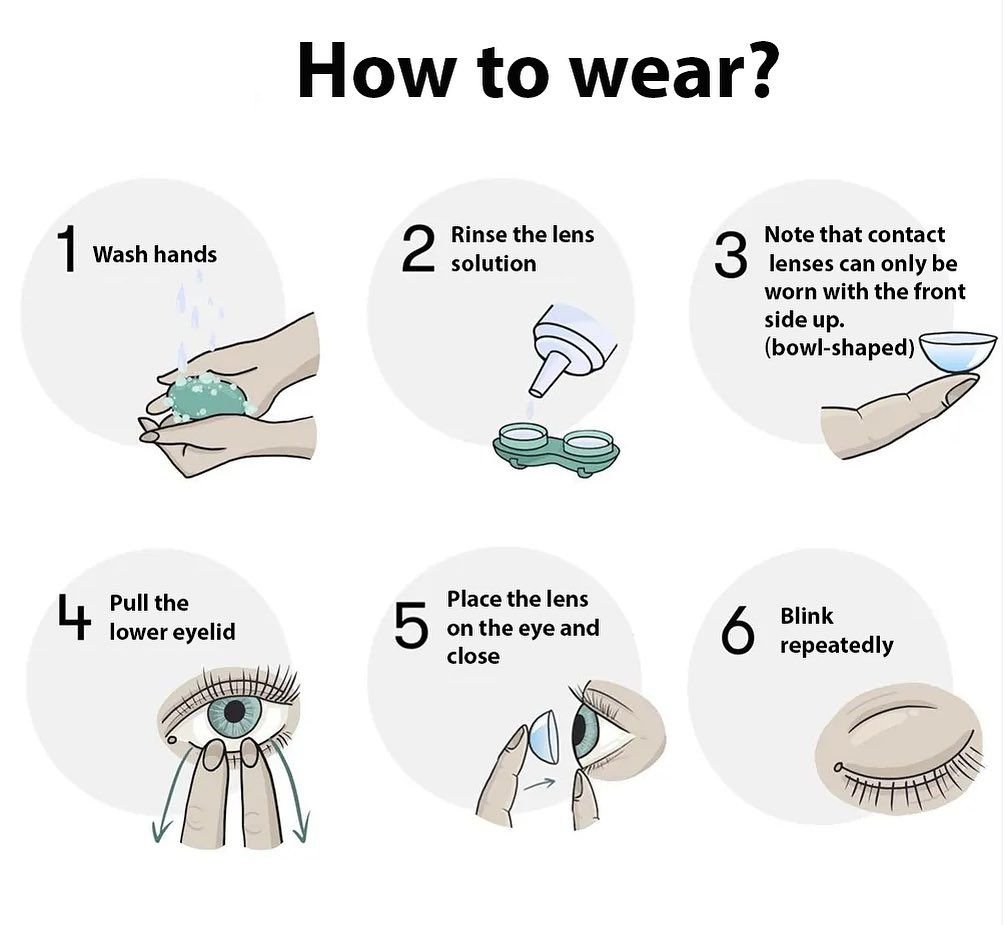 How to wear?

1 Wash hands

2 Rinse the lens solution

3 Note that contact lenses can only be worn with the front side up. (bowl-shaped)

4 Pull the lower eyelid

5 Place the lens on the eye and close

6 Blink repeatedly