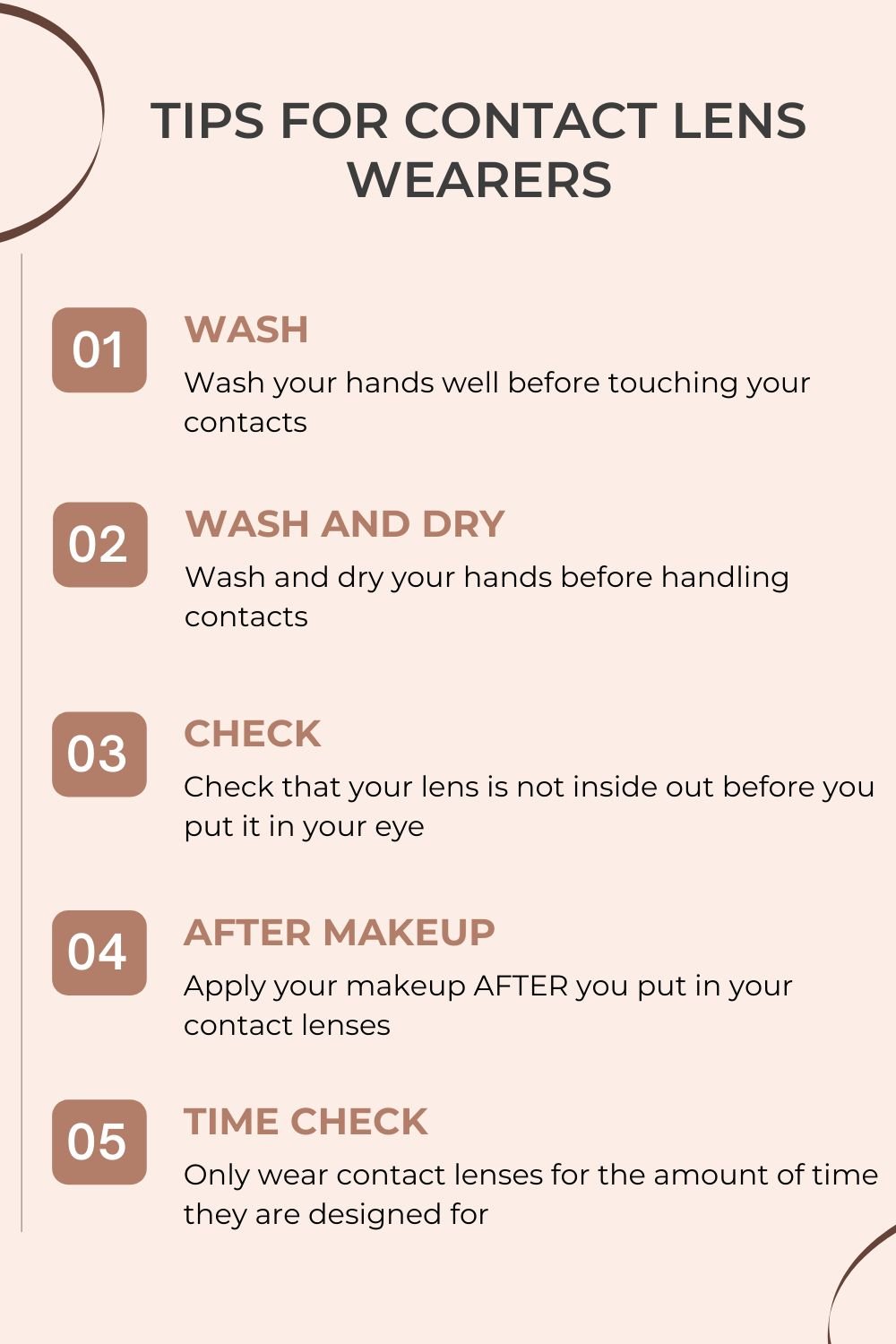 TIPS FOR CONTACT LENS WEARERS

01
WASH
Wash your hands well before touching your contacts

02
WASH AND DRY
Wash and dry your hands before handling contacts

03
CHECK
Check that your lens is not inside out before you put it in your eye

04
AFTER MAKEUP
Apply your makeup AFTER you put in your contact lenses

05
TIME CHECK
Only wear contact lenses for the amount of time they are designed for